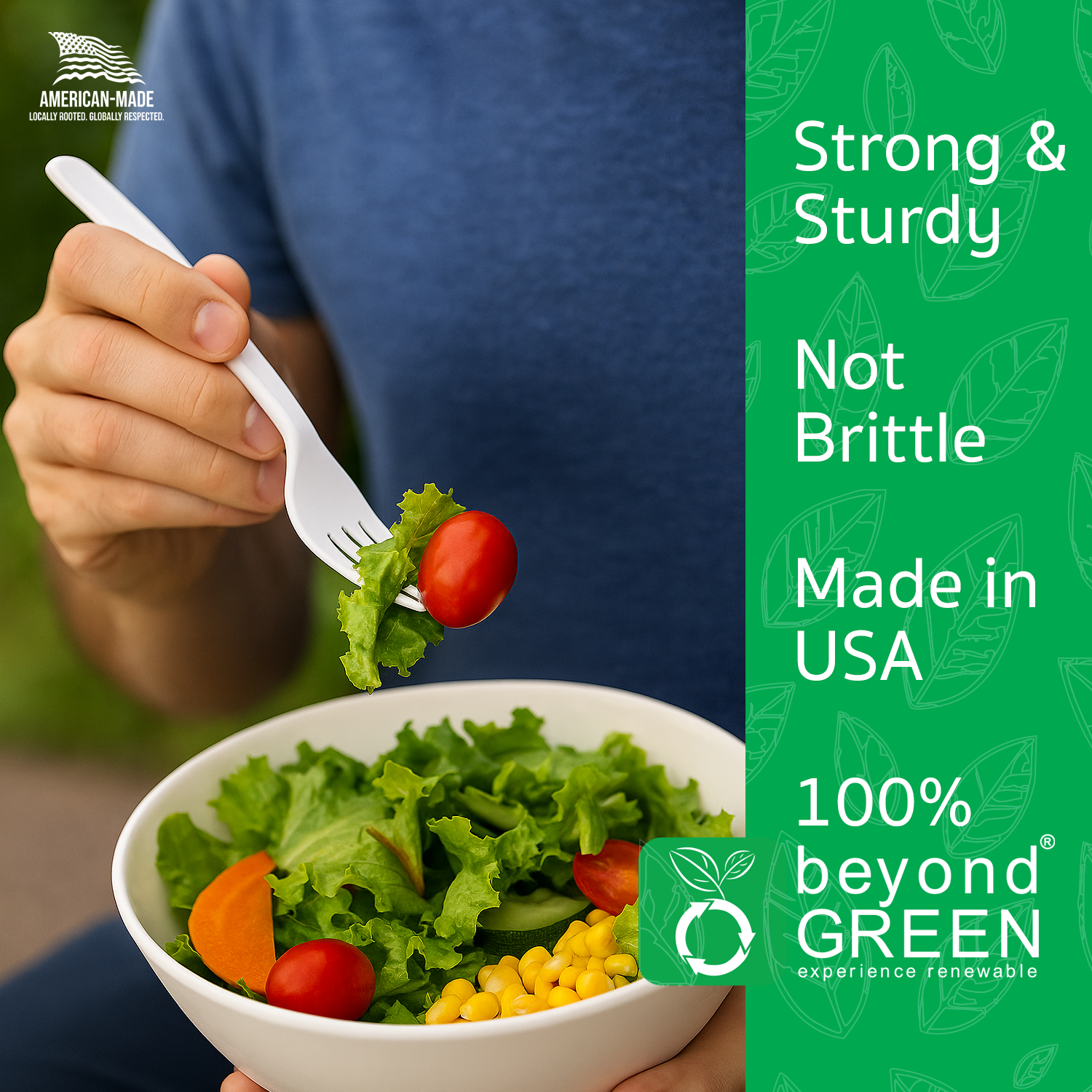 AMERICAN-MADE
LOCALLY ROOTED. GLOBALLY RESPECTED.

Strong & Sturdy

Not Brittle

Made in USA

100%

beyond® GREEN
experience renewable